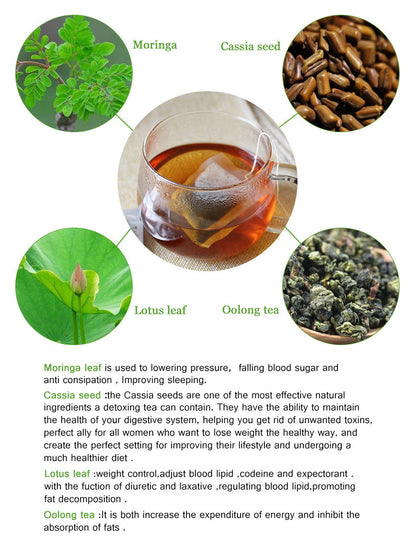 Moringa

Cassia seed

Lotus leaf

Oolong tea

Moringa leaf is used to lowering pressure, falling blood sugar and anti consipation , Improving sleeping.

Cassia seed :the Cassia seeds are one of the most effective natural ingredients a detoxing tea can contain. They have the ability to maintain the health of your digestive system, helping you get rid of unwanted toxins, perfect ally for all women who want to lose weight the healthy way, and create the perfect setting for improving their lifestyle and undergoing a much healthier diet .

Lotus leaf :weight control,adjust blood lipid ,codeine and expectorant . with the fuction of diuretic and laxative ,regulating blood lipid,promoting fat decomposition .

Oolong tea :It is both increase the expenditure of energy and inhibit the absorption of fats .